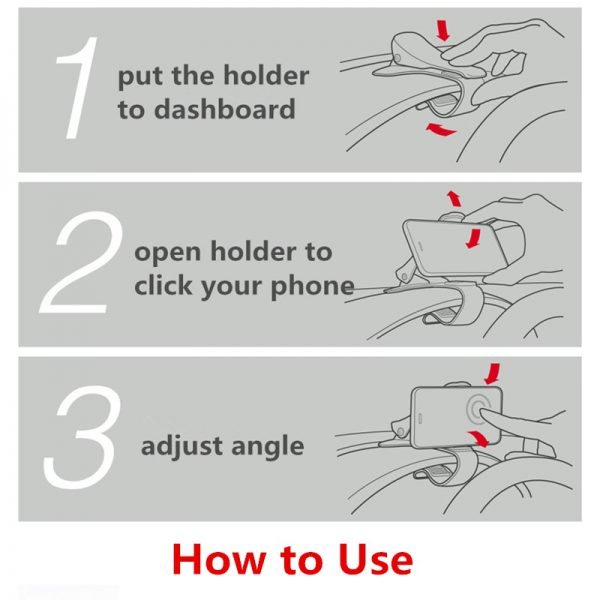 1 put the holder to dashboard

2 open holder to click your phone

3 adjust angle

How to Use